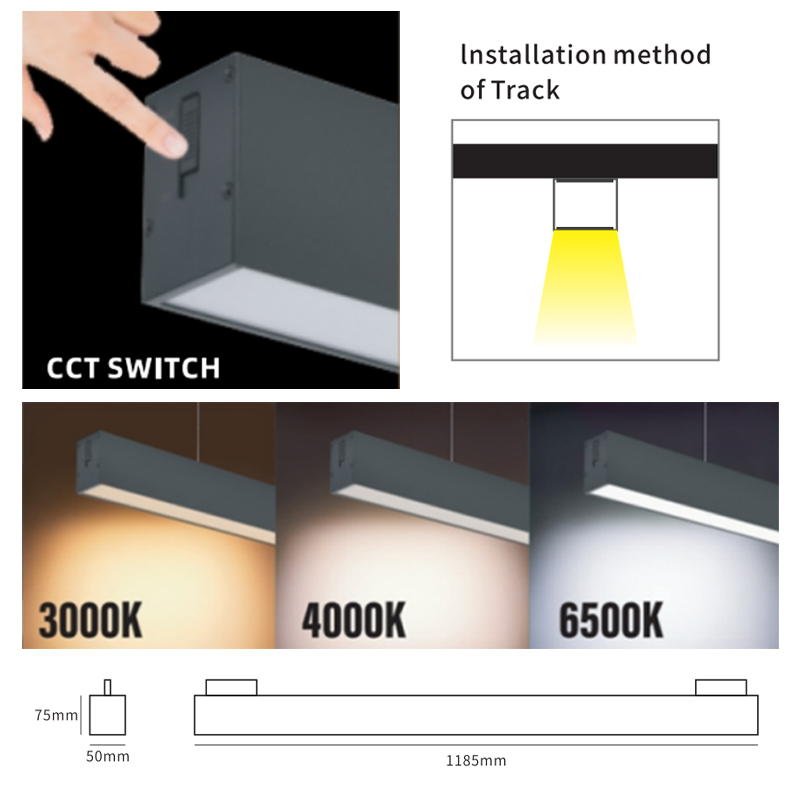 CCT SWITCH

lnstallation method of Track

3000K

4000K

6500K

75mm

50mm

1185mm