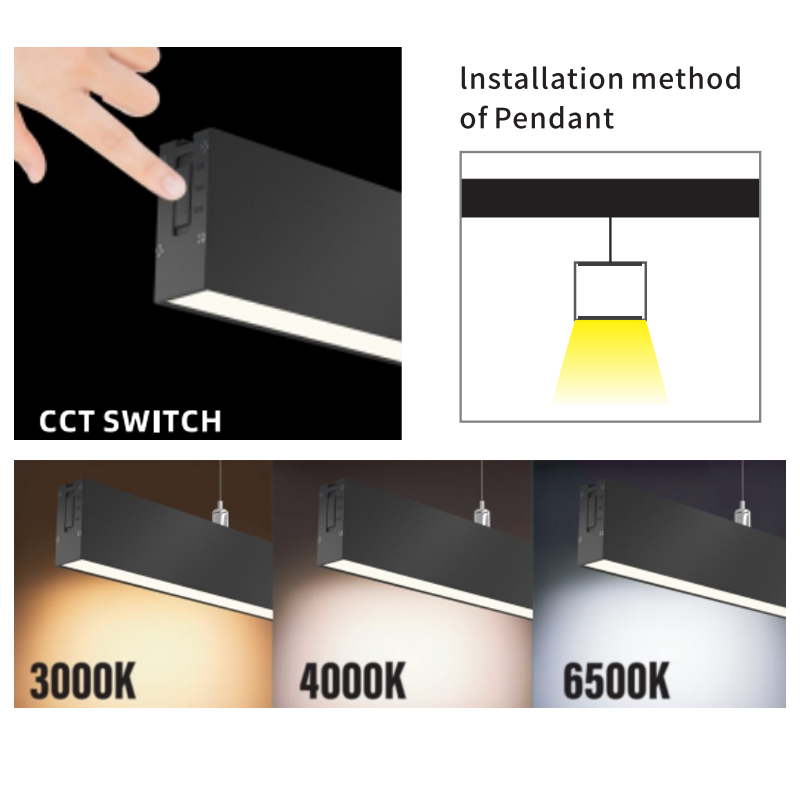 CCT SWITCH

Installation method of Pendant

3000K

4000K

6500K