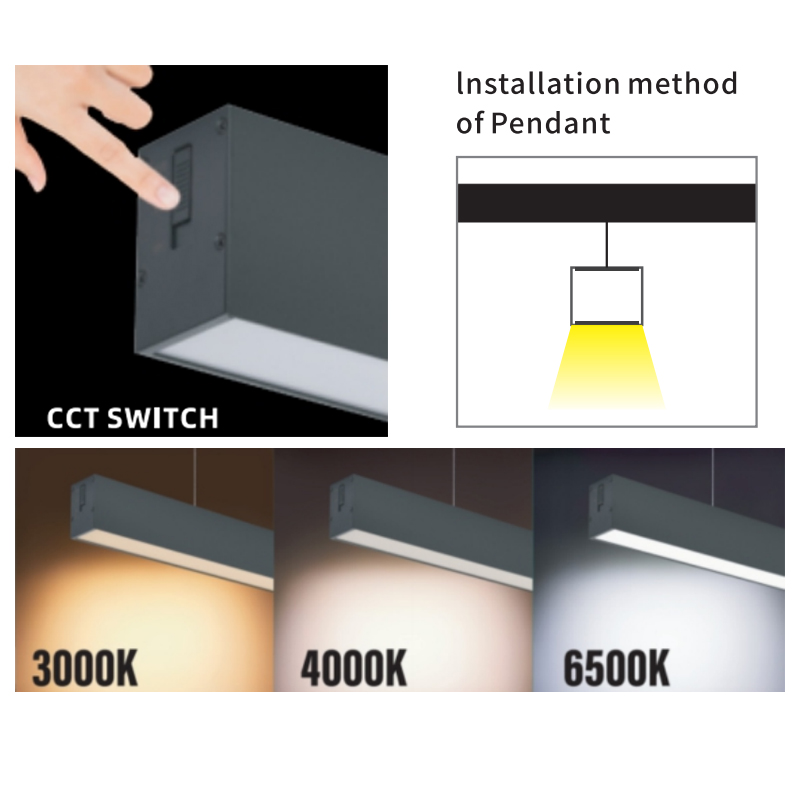 CCT SWITCH

Installation method of Pendant

3000K

4000K

6500K